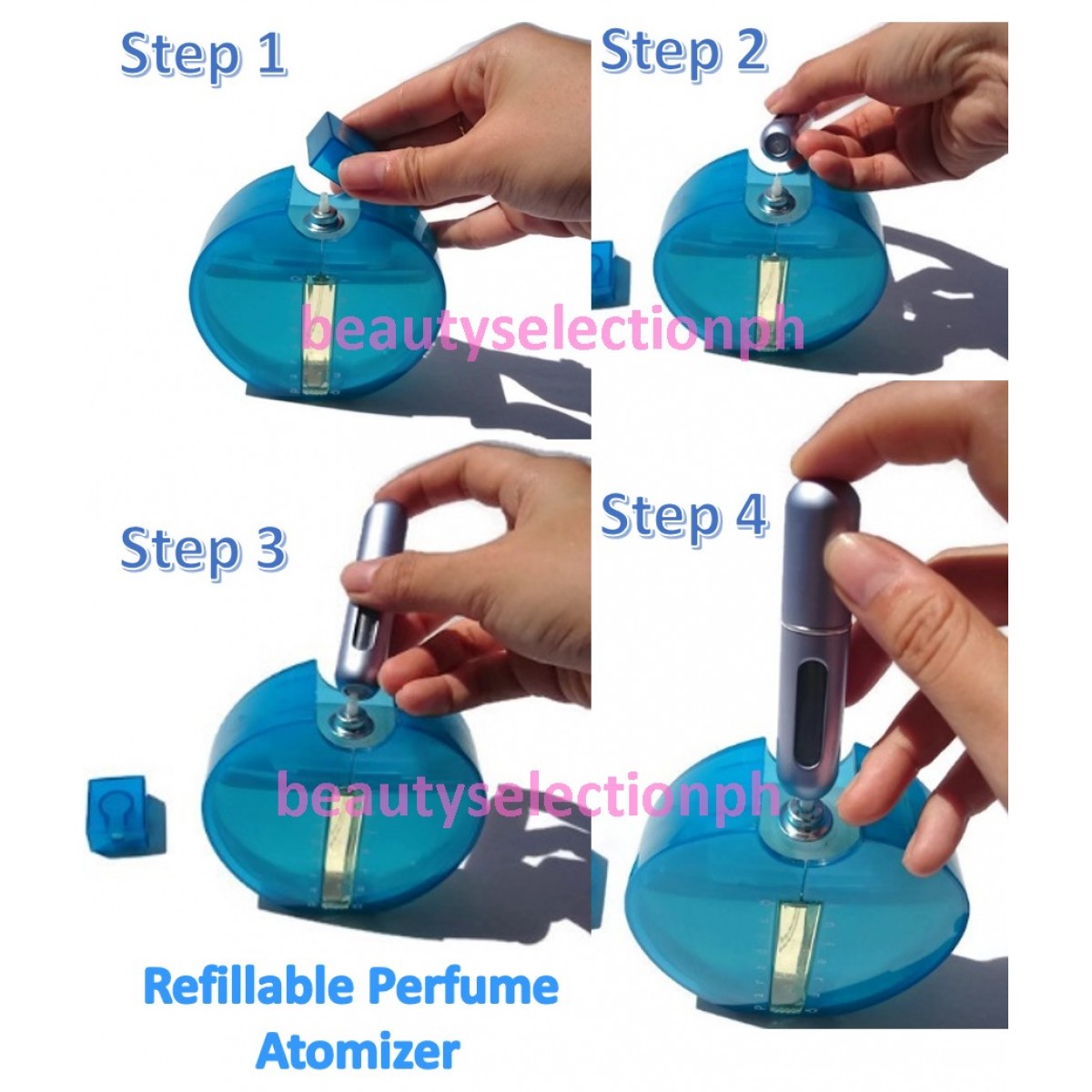 Step 1

Step 2

beautyselectionph

Step 3

Step 4

beautyselectionph

Refillable Perfume Atomizer